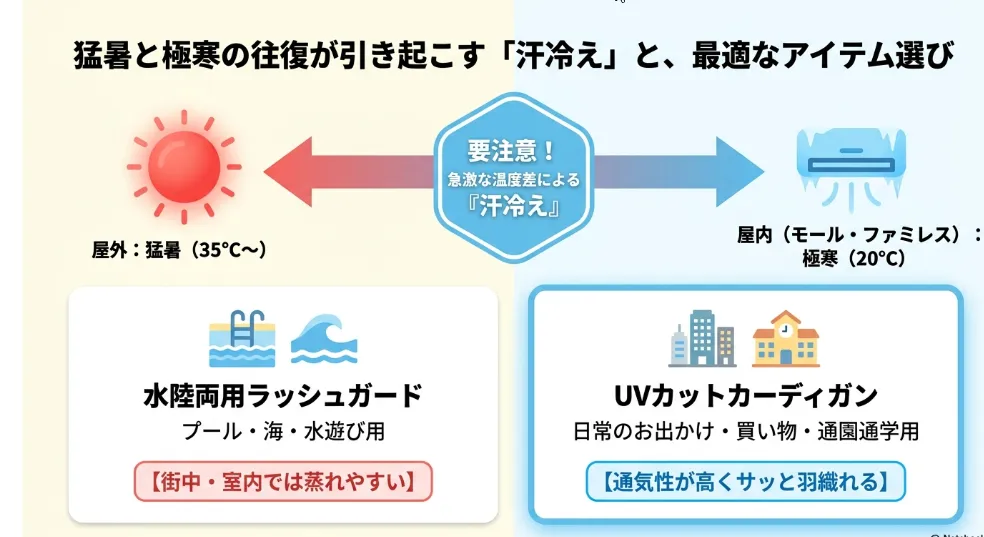 猛暑と極寒の往復が引き起こす「汗冷え」と、最適なアイテム選び

要注意！
急激な温度差による
『汗冷え』

屋外：猛暑（35°C〜）

屋内（モール・ファミレス）：
極寒（20°C）

水陸両用ラッシュガード
プール・海・水遊び用
【街中・室内では蒸れやすい】

UVカットカーディガン
日常のお出かけ・買い物・通園通学用
【通気性が高くサッと羽織れる】